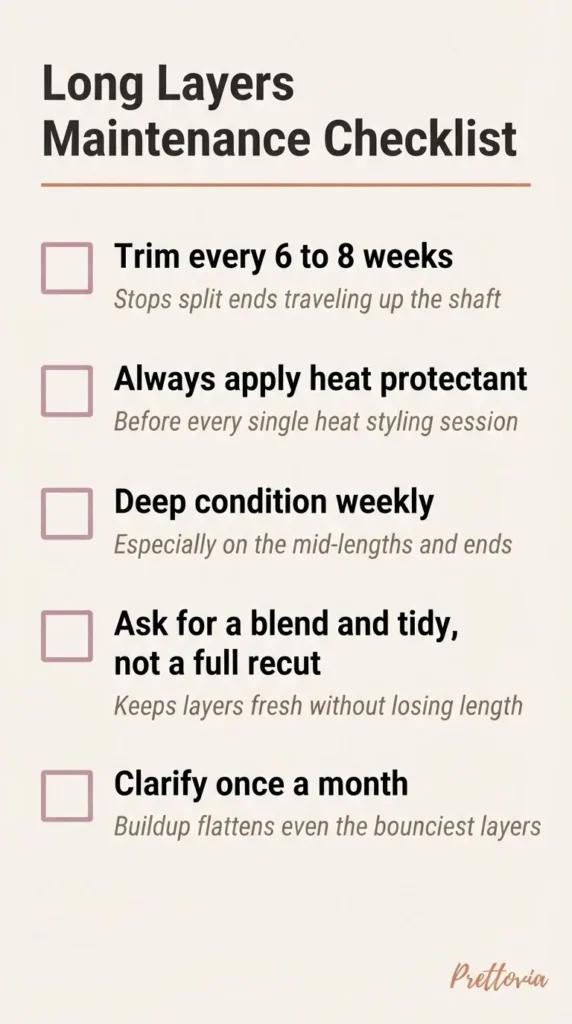 Long Layers Maintenance Checklist

☐ Trim every 6 to 8 weeks
Stops split ends traveling up the shaft

☐ Always apply heat protectant
Before every single heat styling session

☐ Deep condition weekly
Especially on the mid-lengths and ends

☐ Ask for a blend and tidy, not a full recut
Keeps layers fresh without losing length

☐ Clarify once a month
Buildup flattens even the bounciest layers

Prettovia